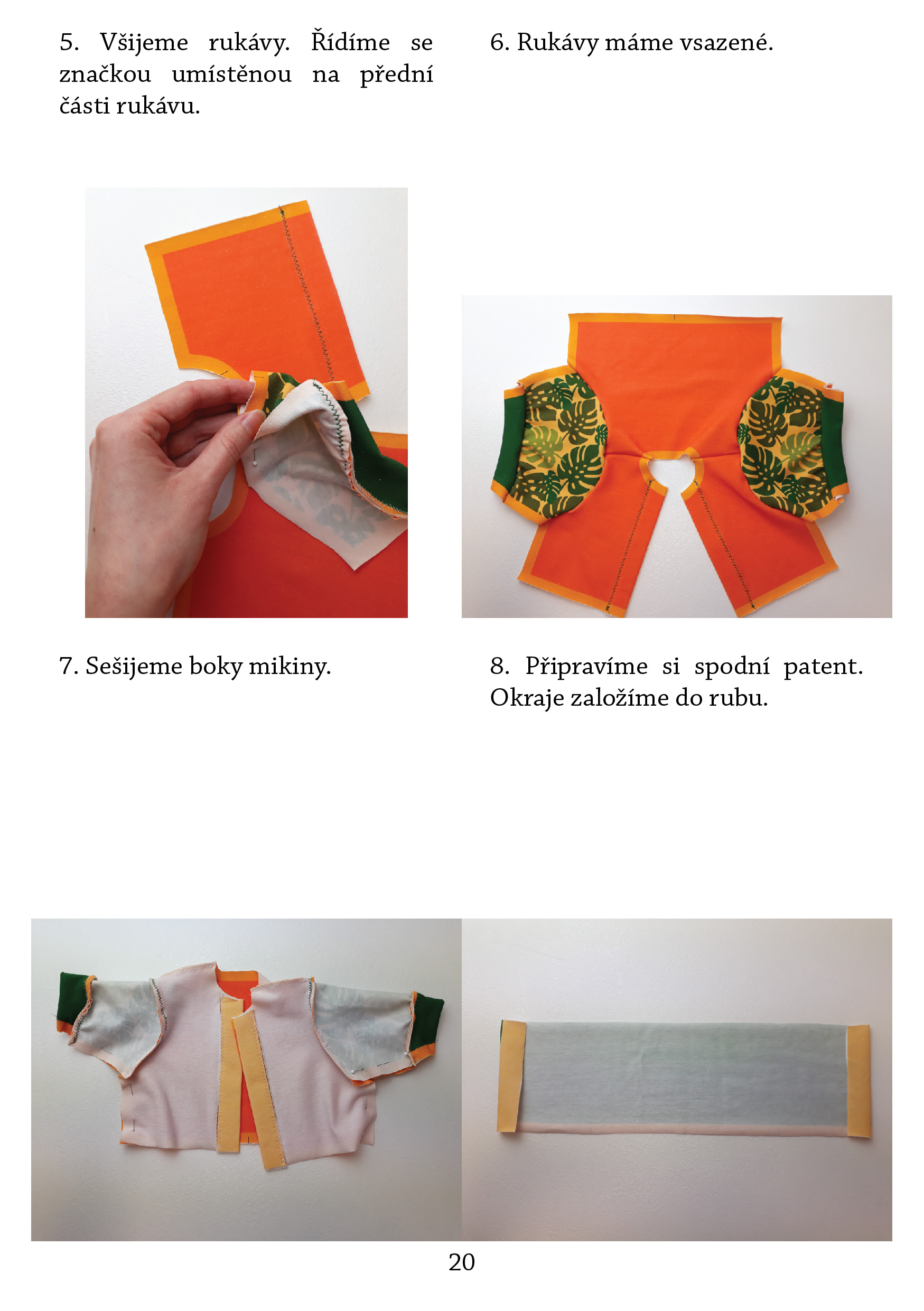 5. Všijeme rukávy. Řídíme se značkou umístěnou na přední části rukávu.

6. Rukávy máme vsazené.

7. Sešijeme boky mikiny.

8. Připravíme si spodní patent. Okraje založíme do rubu.

20